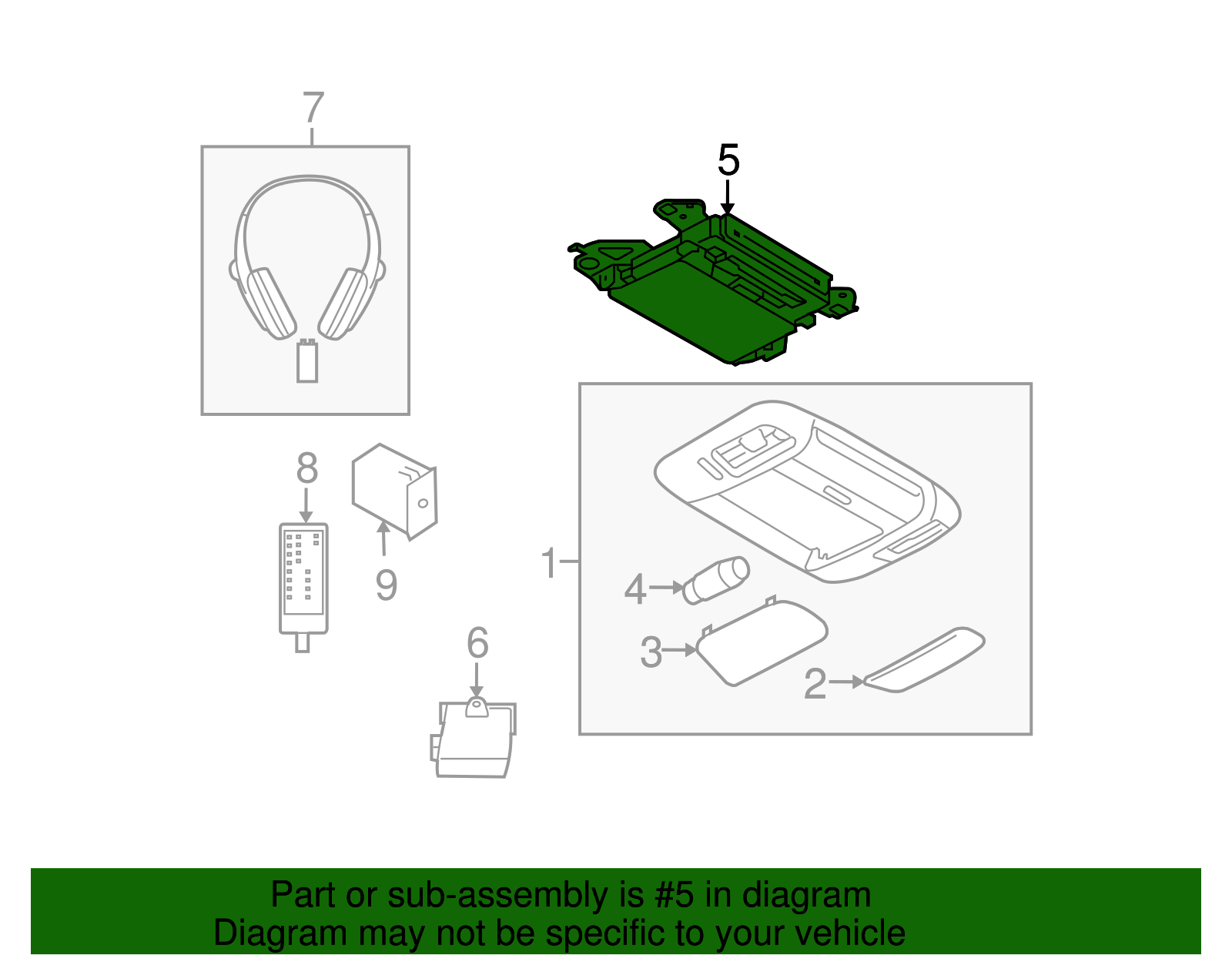 7

5

8

9

1

4

3

2

6

Part or sub-assembly is #5 in diagram
Diagram may not be specific to your vehicle