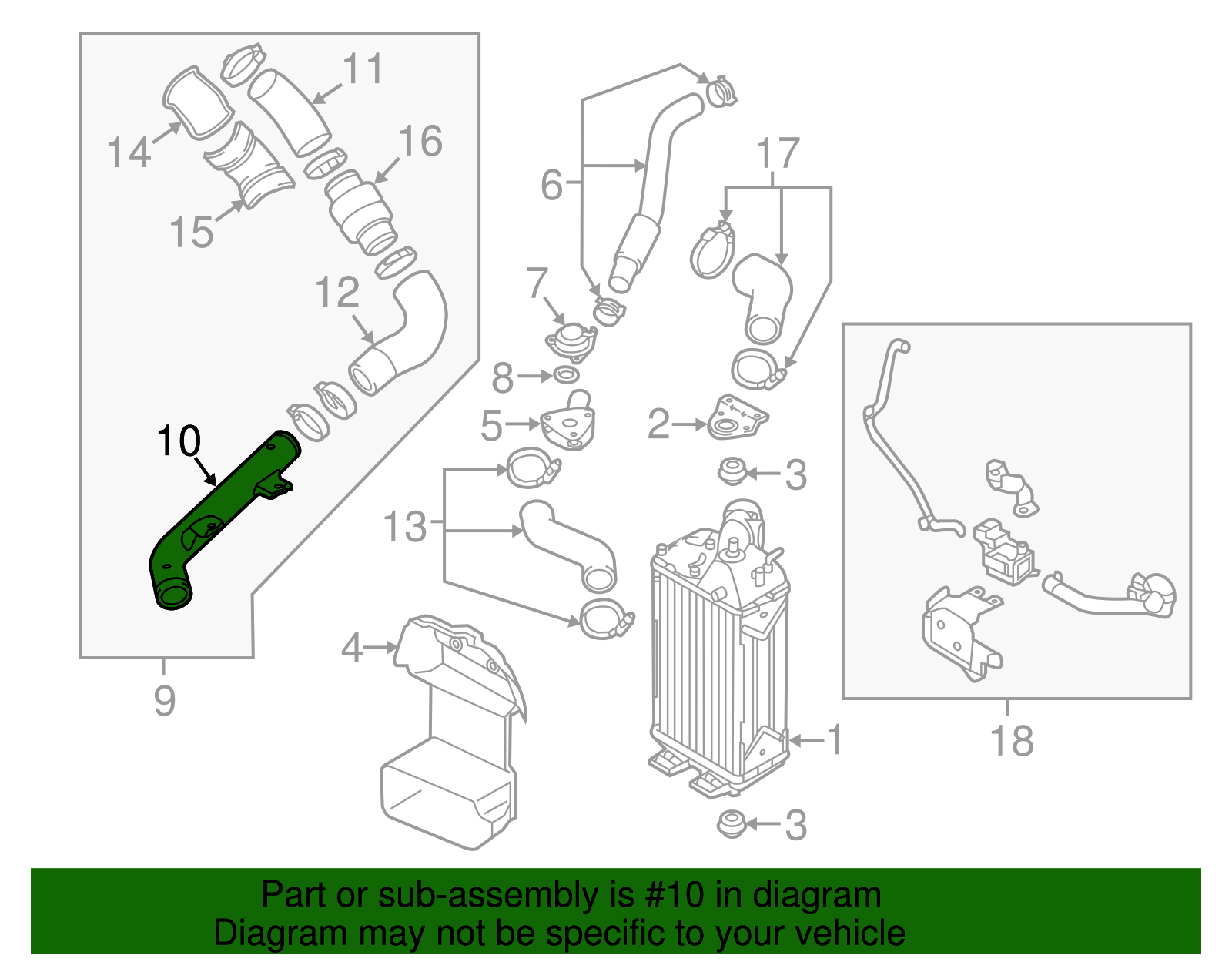 11
14
16
15
12
10
9
6
17
7
8
5
2
3
13
4
1
3
18

Part or sub-assembly is #10 in diagram
Diagram may not be specific to your vehicle