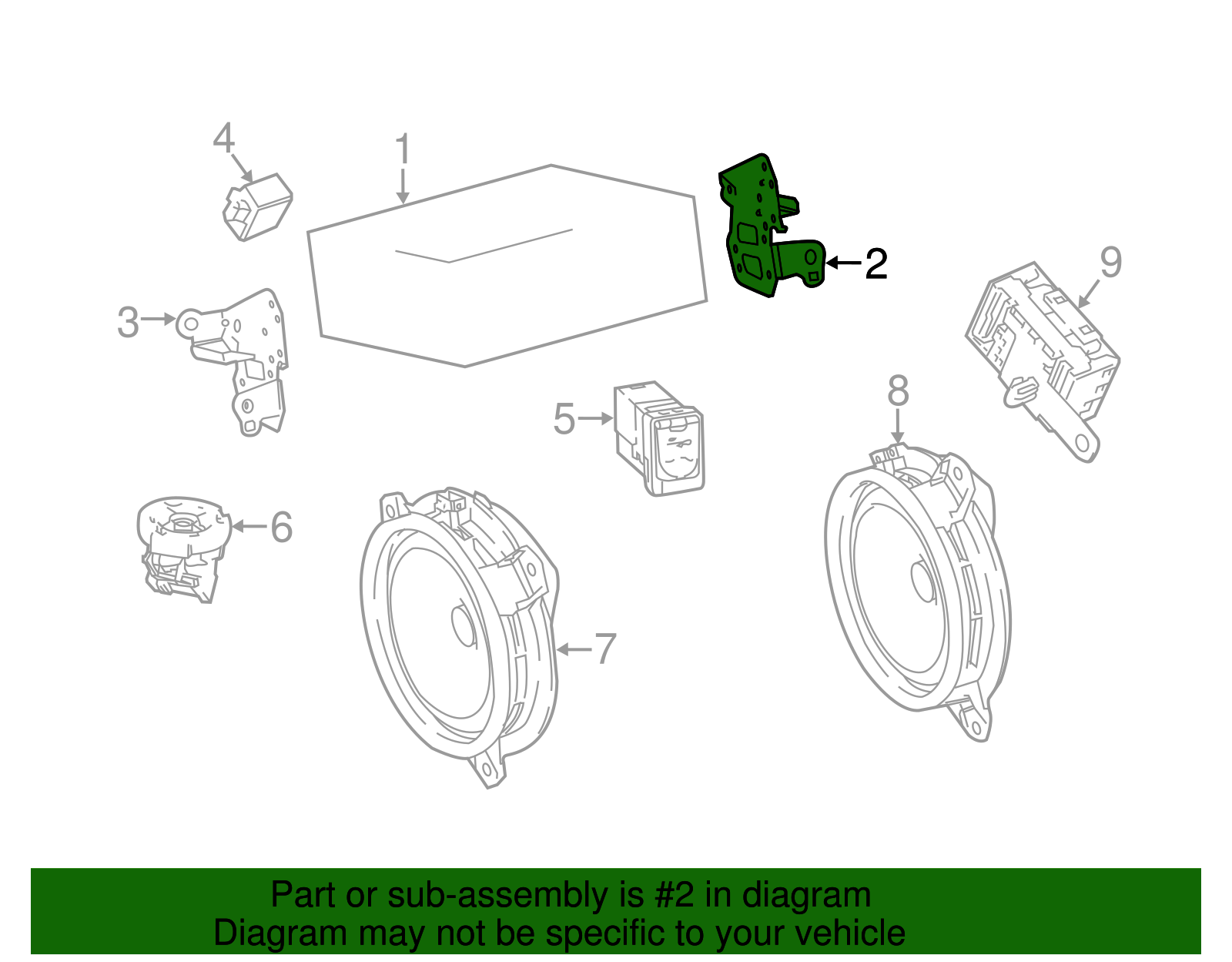 4
1
2
9
3
5
8
6
7

Part or sub-assembly is #2 in diagram
Diagram may not be specific to your vehicle