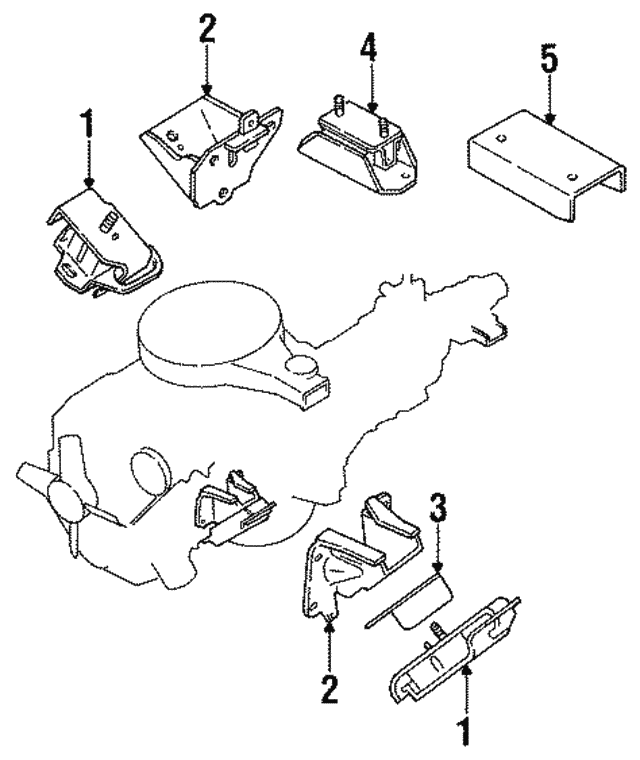 2
4
5
1
3
2
1