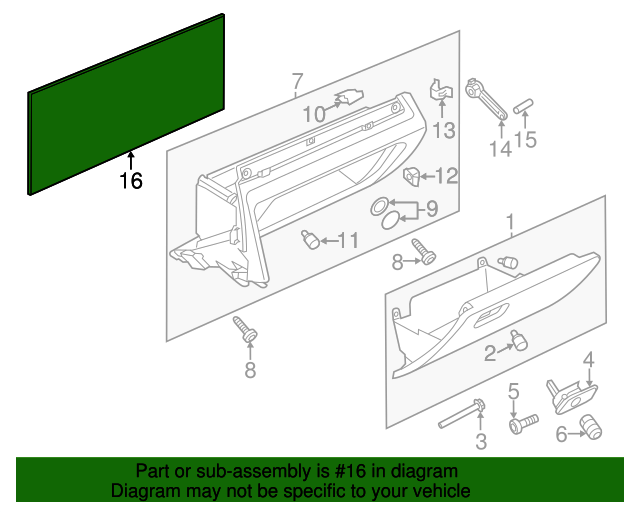 16
7
10
13
14
15
12
9
11
8
1
8
2
4
5
3
6

Part or sub-assembly is #16 in diagram
Diagram may not be specific to your vehicle