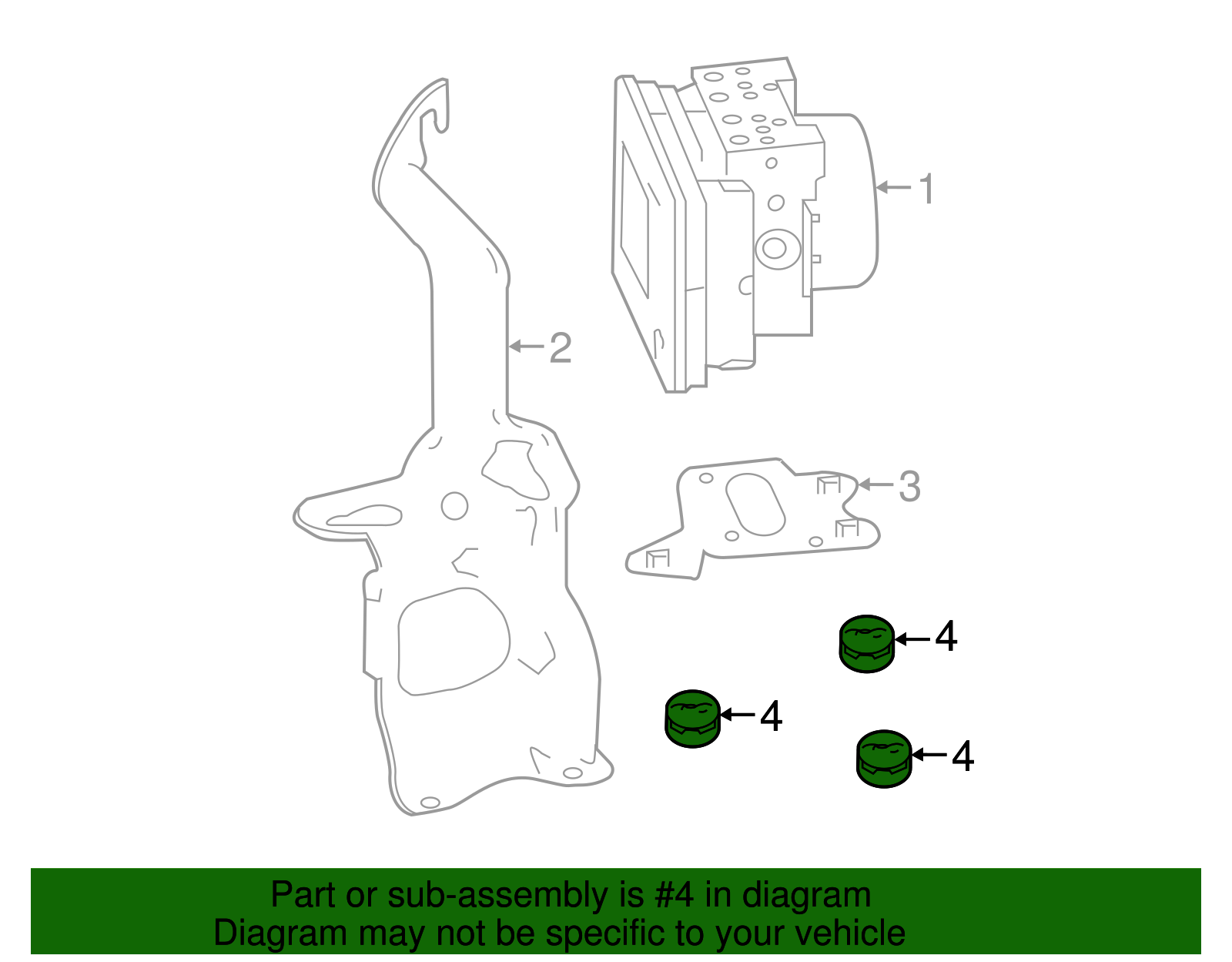 1
2
3
4
4
4

Part or sub-assembly is #4 in diagram
Diagram may not be specific to your vehicle