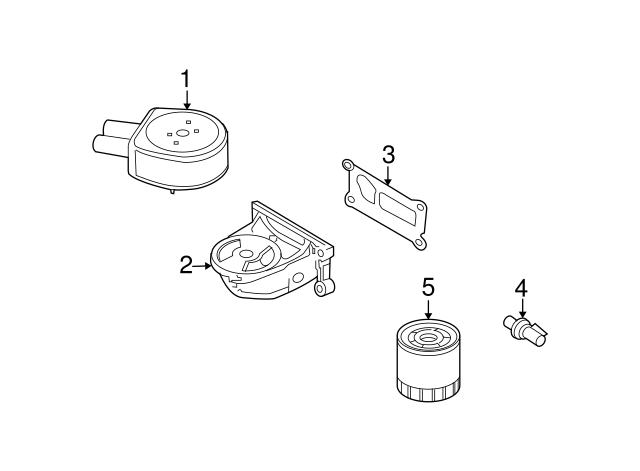 1
3
2
5
4