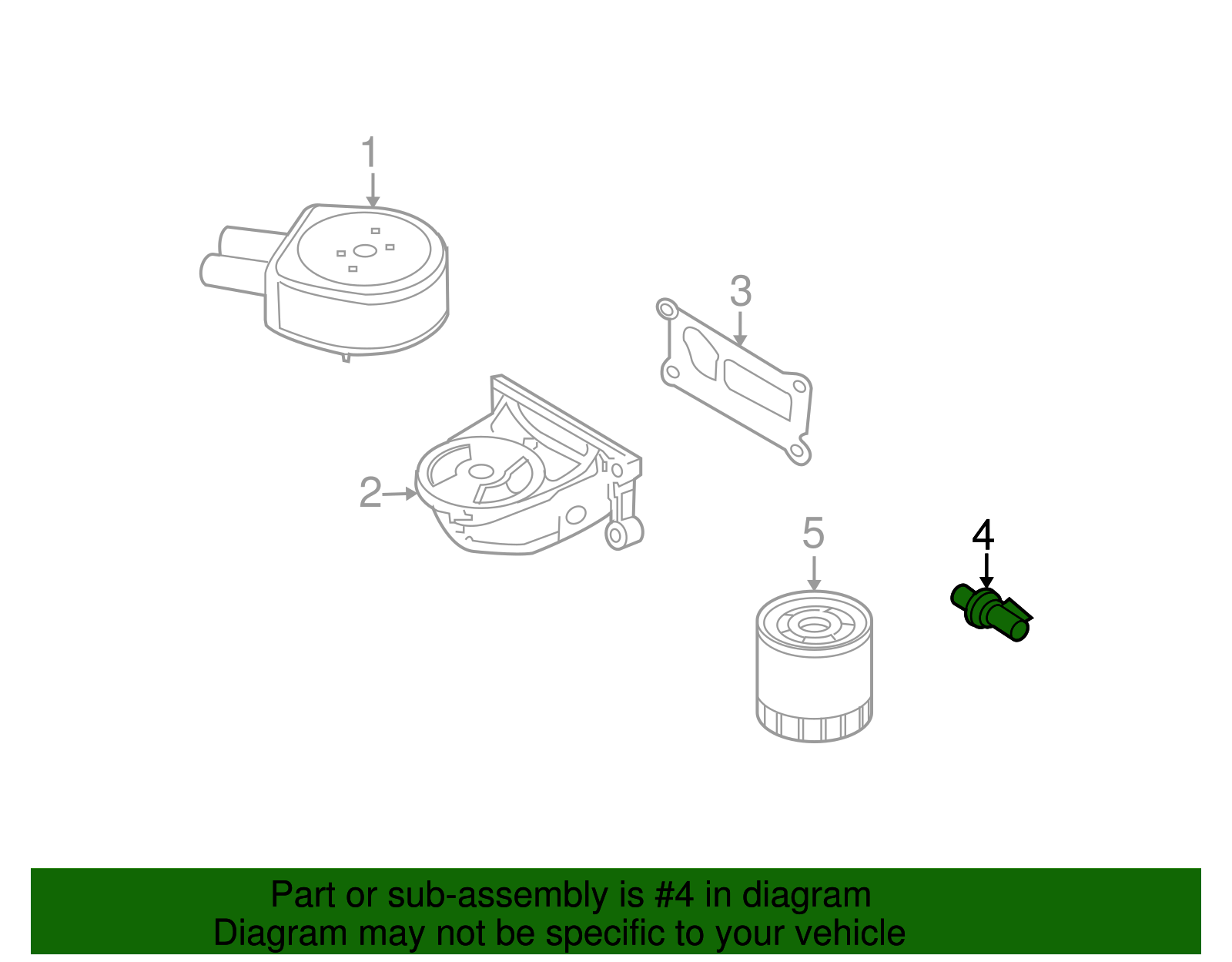 1

3

2

5

4

Part or sub-assembly is #4 in diagram
Diagram may not be specific to your vehicle