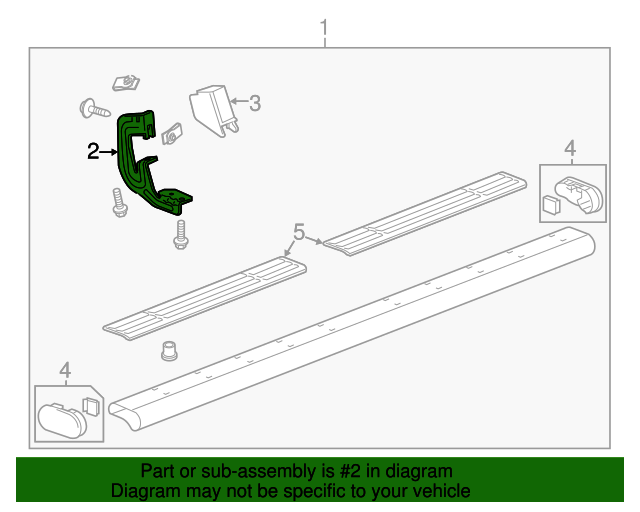 1

3

2

4

5

4

Part or sub-assembly is #2 in diagram
Diagram may not be specific to your vehicle