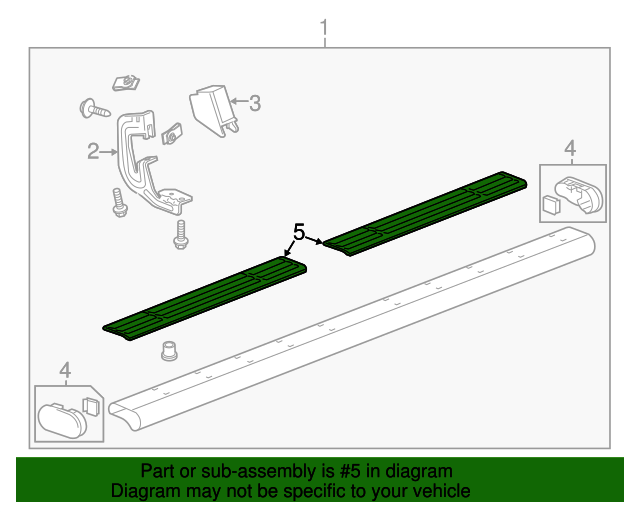 1
3
2
4
5
4

Part or sub-assembly is #5 in diagram
Diagram may not be specific to your vehicle