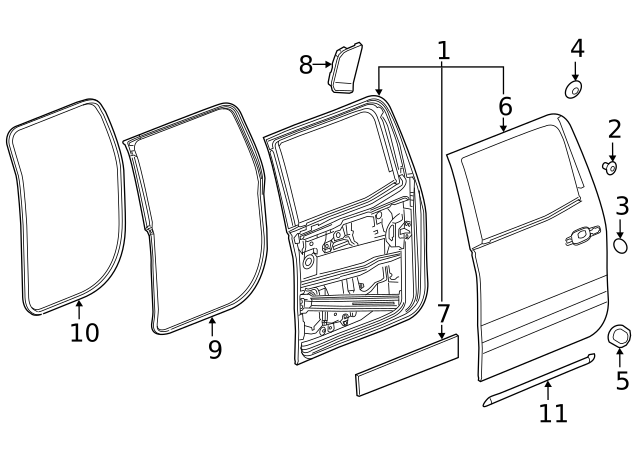 8
1
4
6
2
3
10
9
7
5
11