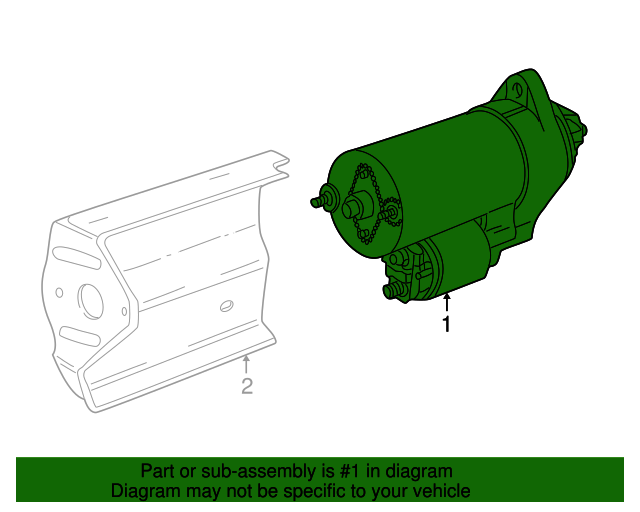 1

2

Part or sub-assembly is #1 in diagram
Diagram may not be specific to your vehicle