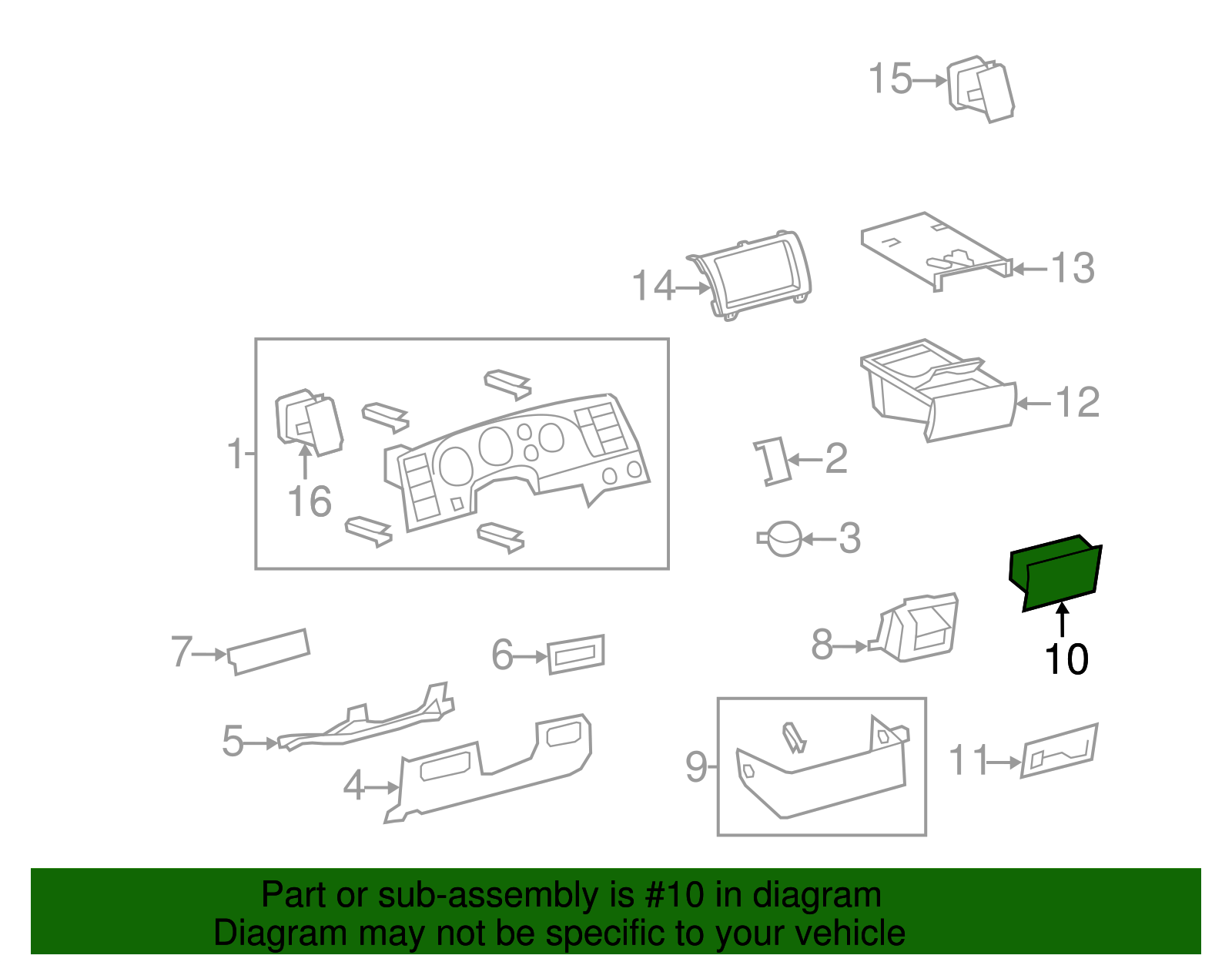 15
14
13
12
1
16
2
3
10
7
6
8
5
4
9
11

Part or sub-assembly is #10 in diagram
Diagram may not be specific to your vehicle