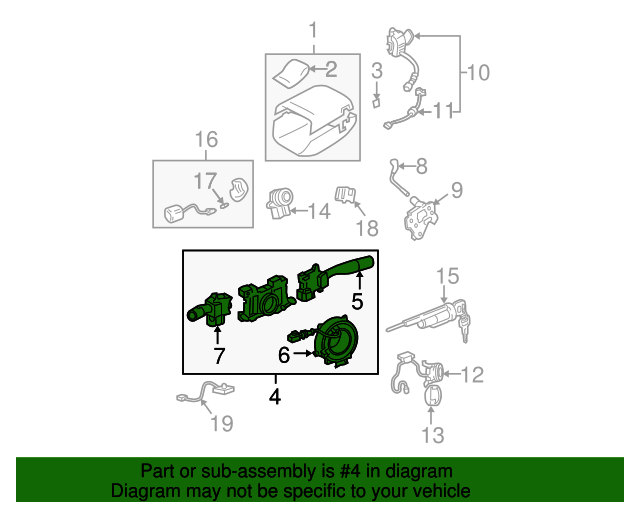 1
2
3
10
11
16
17
8
9
14
18
15
5
7
6
12
4
19
13

Part or sub-assembly is #4 in diagram
Diagram may not be specific to your vehicle