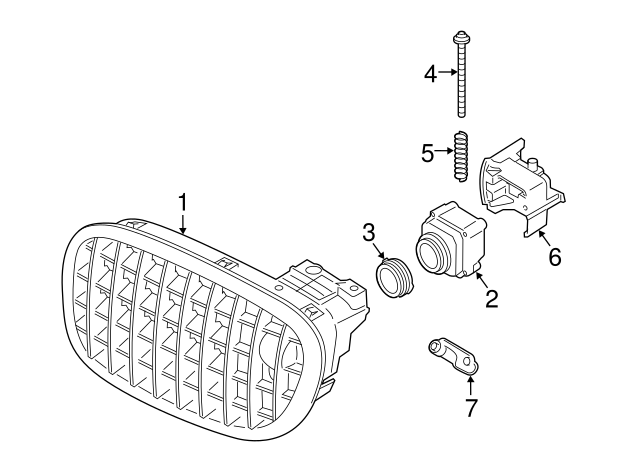 4
5
1
3
6
2
7