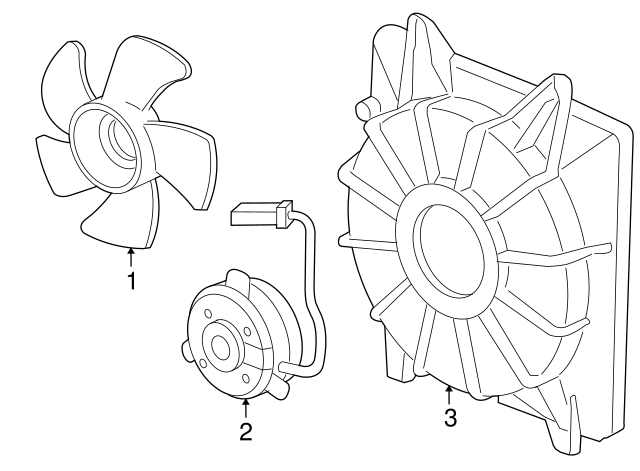 1

2

3