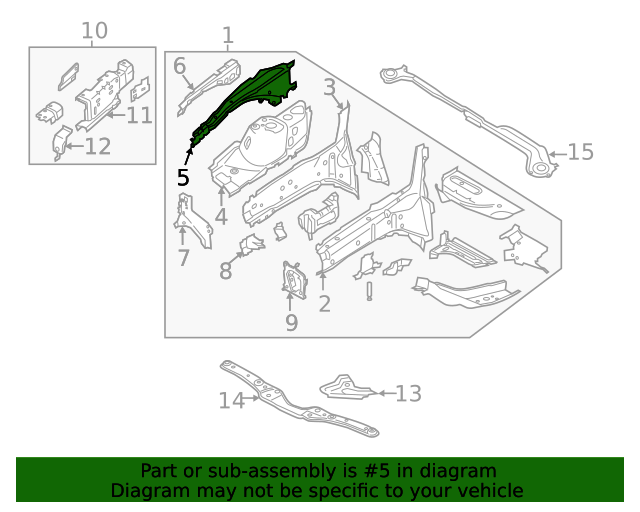 10
1
6
3
11
12
15
5
4
7
8
2
9
14
13
Part or sub-assembly is #5 in diagram
Diagram may not be specific to your vehicle