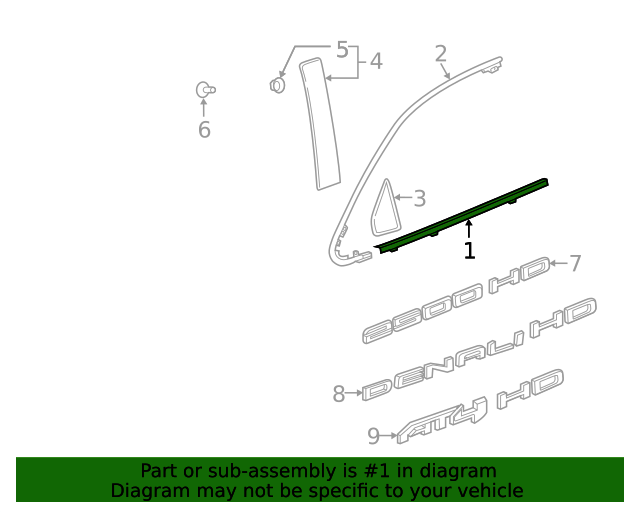 5
4
2
6
3
1
7
2500 HD
DENALI HD
8
AT4 HD
9

Part or sub-assembly is #1 in diagram
Diagram may not be specific to your vehicle