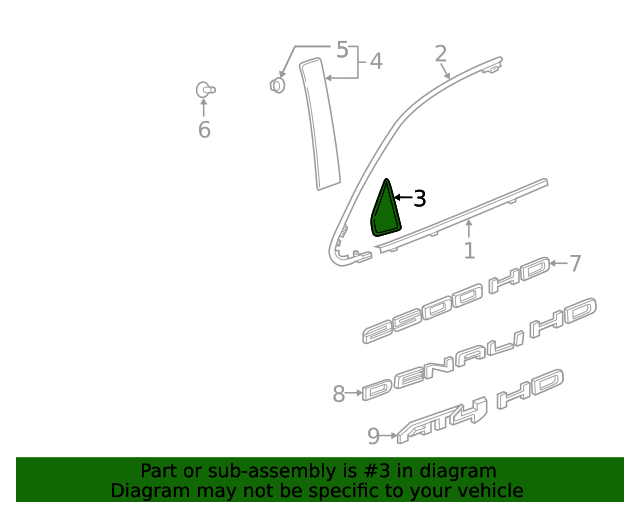 5
4
2
6
3
1
7
2500 HD
DENALI HD
8
AT4 HD
9

Part or sub-assembly is #3 in diagram
Diagram may not be specific to your vehicle