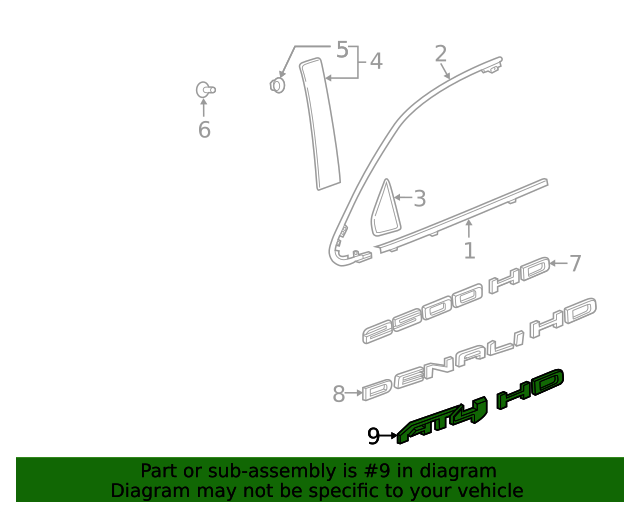 5
4
2
6
3
1
7
2500 HD
DENALI HD
8
AT4 HD
9

Part or sub-assembly is #9 in diagram
Diagram may not be specific to your vehicle