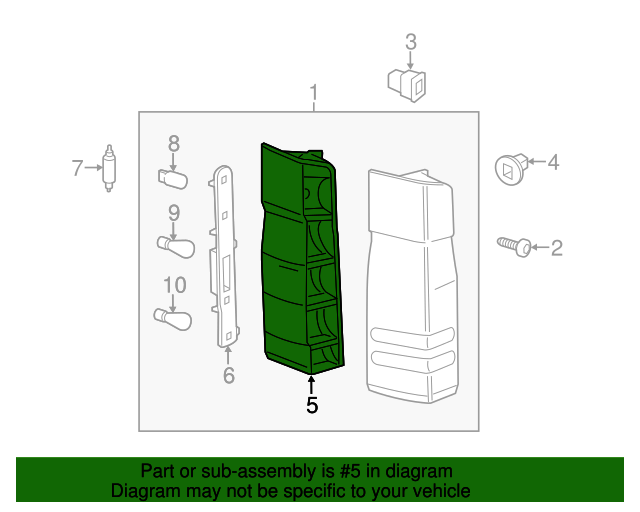 3
1
8
7
4
9
2
10
6
5

Part or sub-assembly is #5 in diagram
Diagram may not be specific to your vehicle