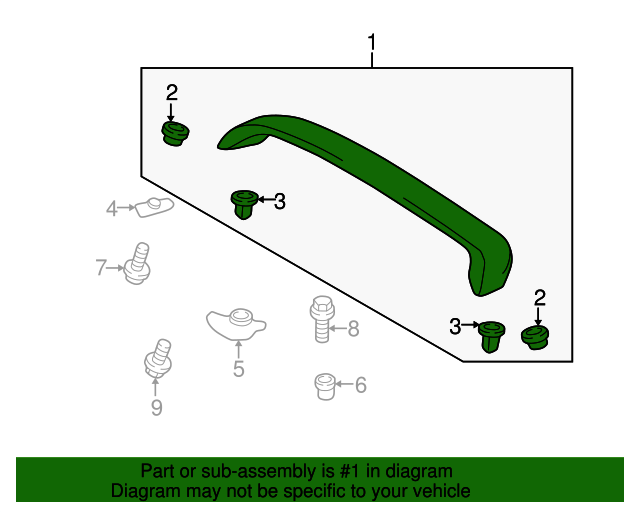 1
2
3
4
7
8
3
2
5
6
9

Part or sub-assembly is #1 in diagram
Diagram may not be specific to your vehicle