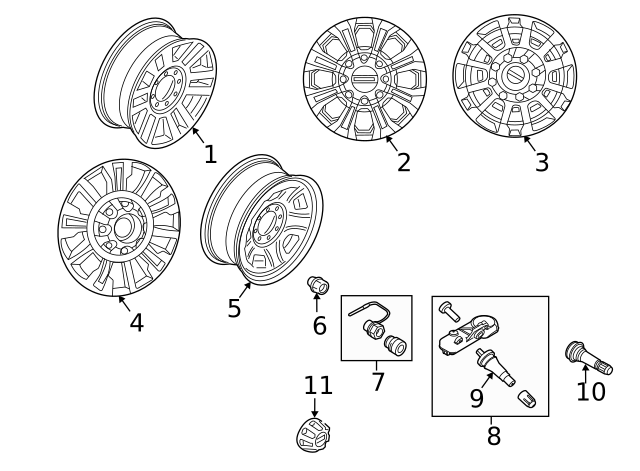 1
2
3
4
5
6
7
11
9
8
10