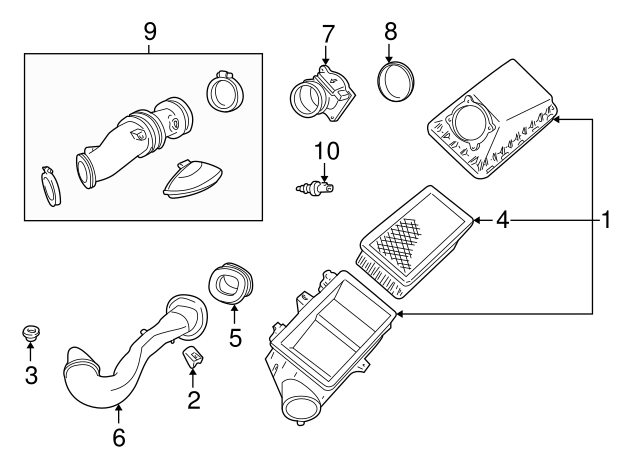 9
7
8
10
4
1
5
3
2
6