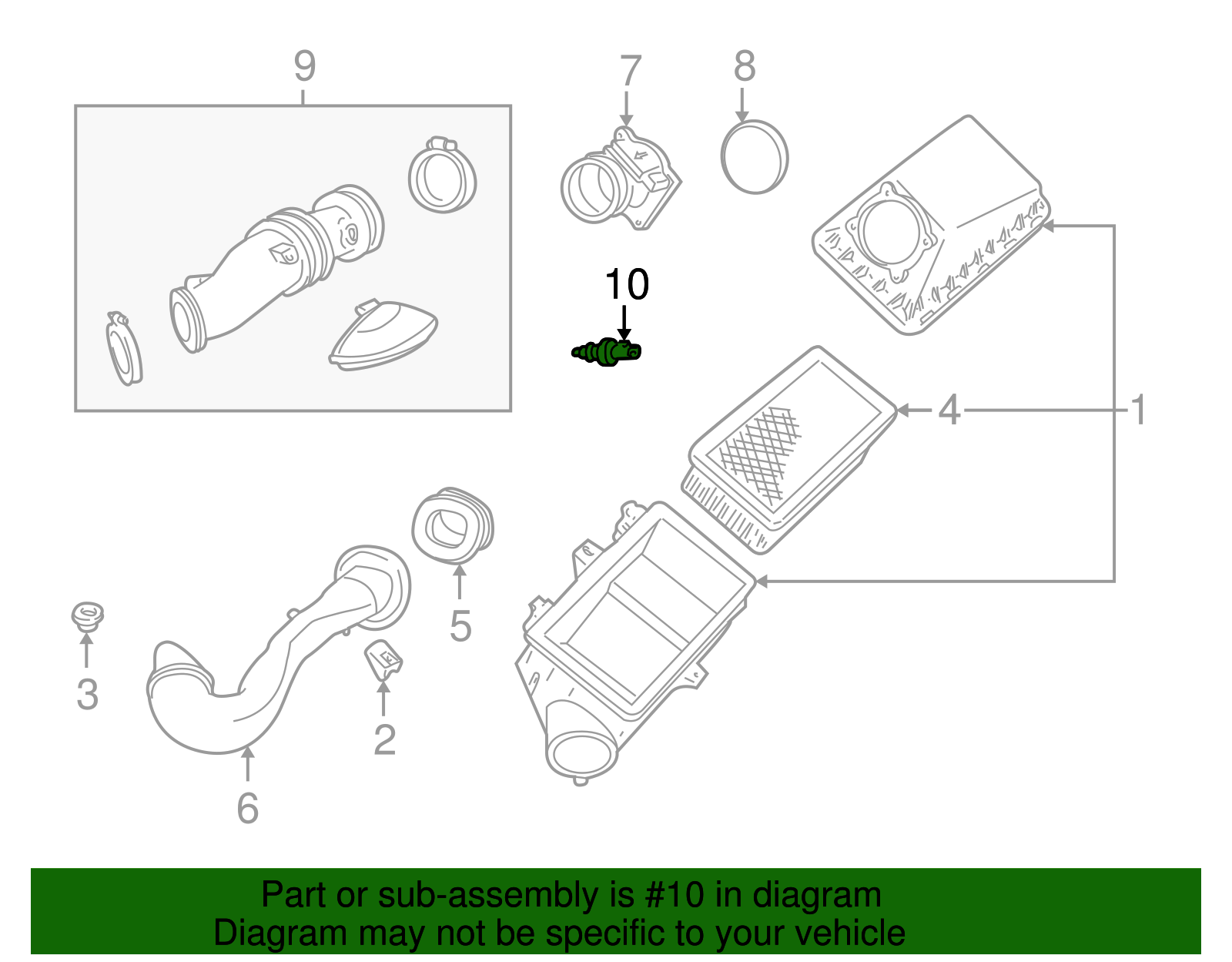 9
7
8
10
4
1
5
3
2
6

Part or sub-assembly is #10 in diagram
Diagram may not be specific to your vehicle