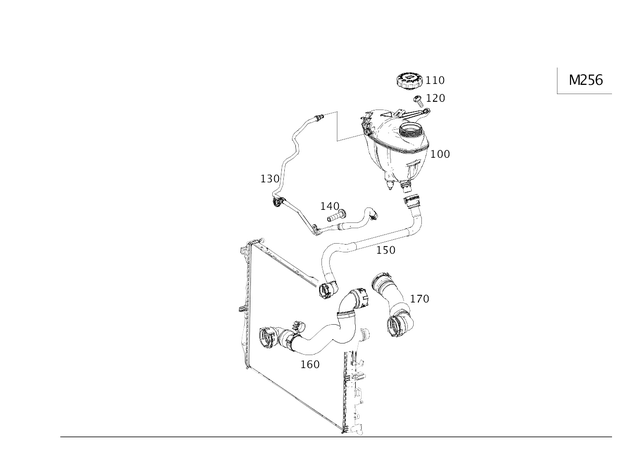 M256

110
120
100
130
140
150
170
160