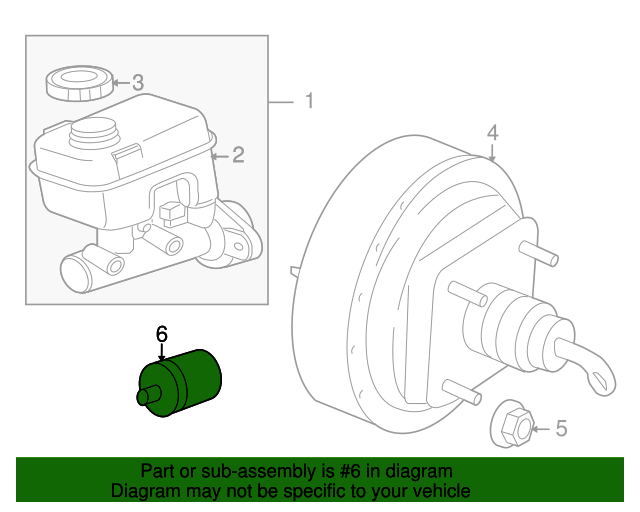 3
1
2
4
6
5

Part or sub-assembly is #6 in diagram
Diagram may not be specific to your vehicle