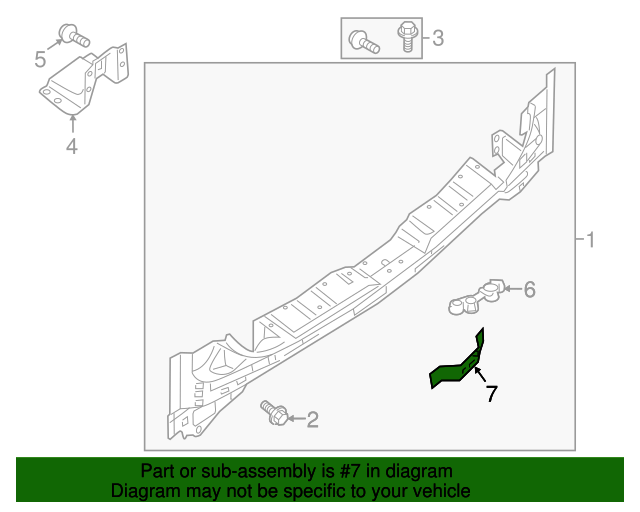 5
4
3
1
6
7
2

Part or sub-assembly is #7 in diagram
Diagram may not be specific to your vehicle