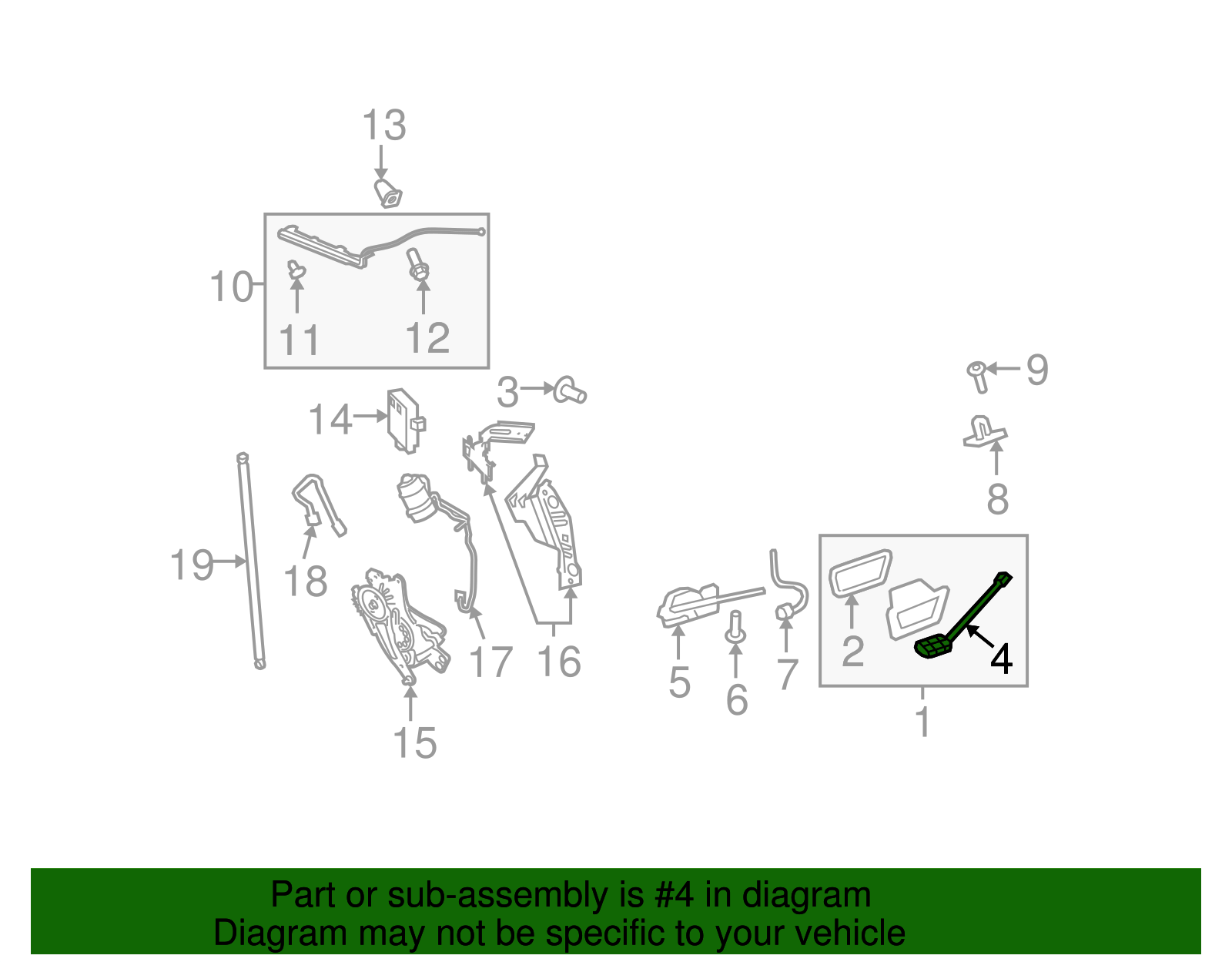 13
10
11
12
3
14
9
8
19
18
17
16
15
5
6
7
2
4
1

Part or sub-assembly is #4 in diagram
Diagram may not be specific to your vehicle