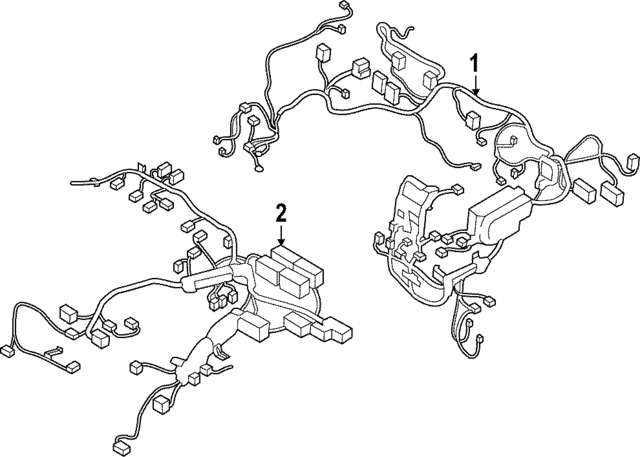 1

2