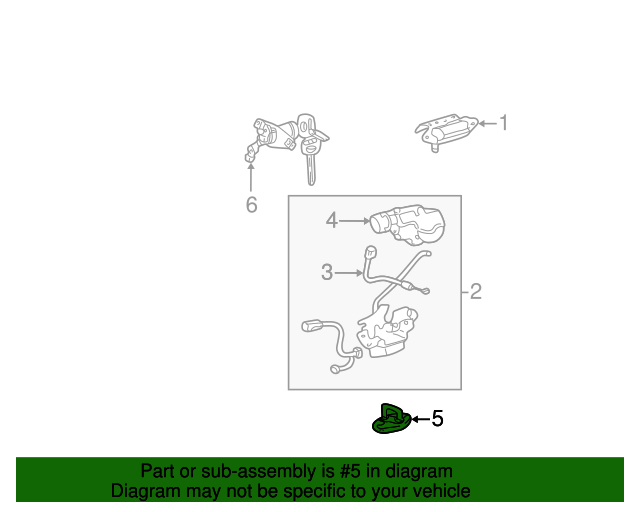 1
6
4
3
2
5

Part or sub-assembly is #5 in diagram
Diagram may not be specific to your vehicle