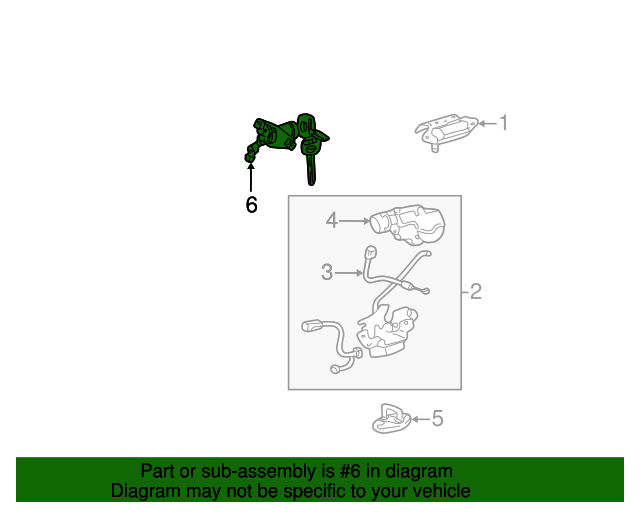 1

6

4

3

2

5

Part or sub-assembly is #6 in diagram
Diagram may not be specific to your vehicle