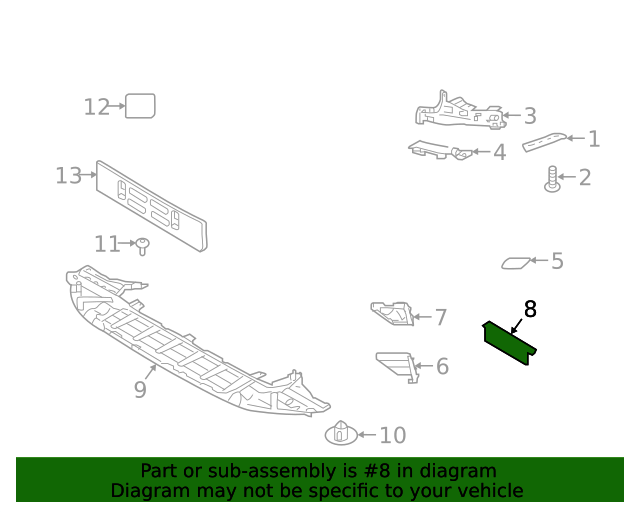 12
3
1
4
13
2
11
5
8
7
6
9
10

Part or sub-assembly is #8 in diagram
Diagram may not be specific to your vehicle