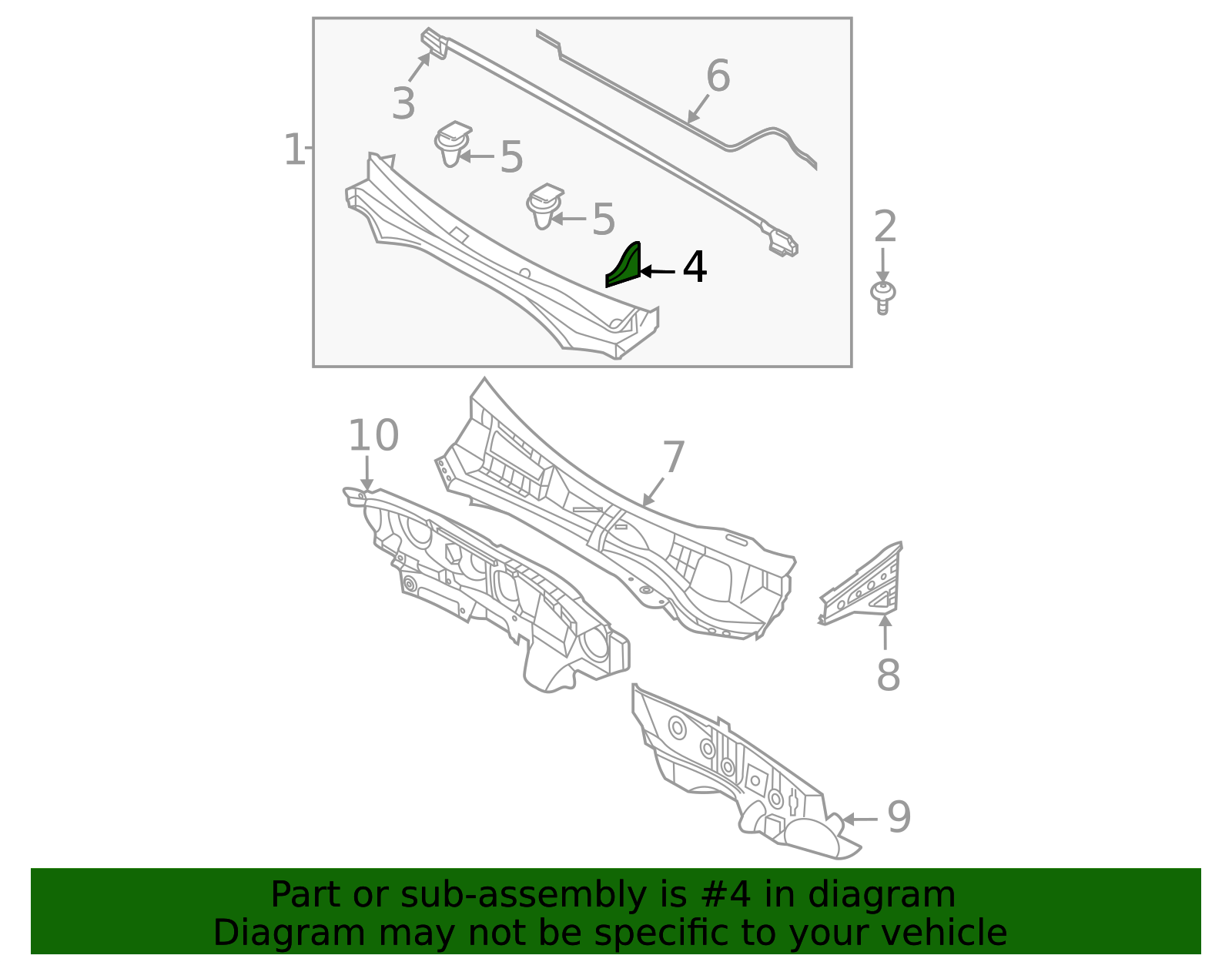 3
6
1
5
5
4
2
10
7
8
9
Part or sub-assembly is #4 in diagram
Diagram may not be specific to your vehicle