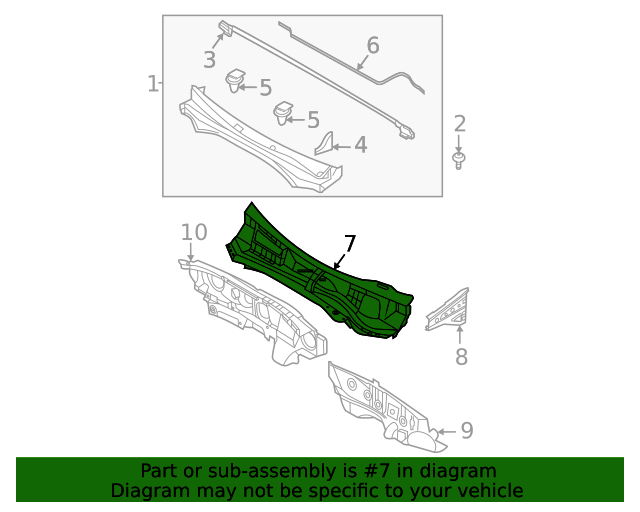 1
3
6
5
5
4
2
10
7
8
9

Part or sub-assembly is #7 in diagram
Diagram may not be specific to your vehicle