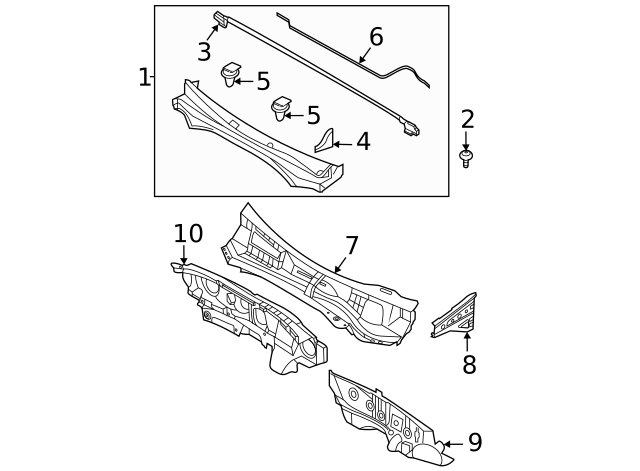 1
3
6
5
5
4
2
10
7
8
9