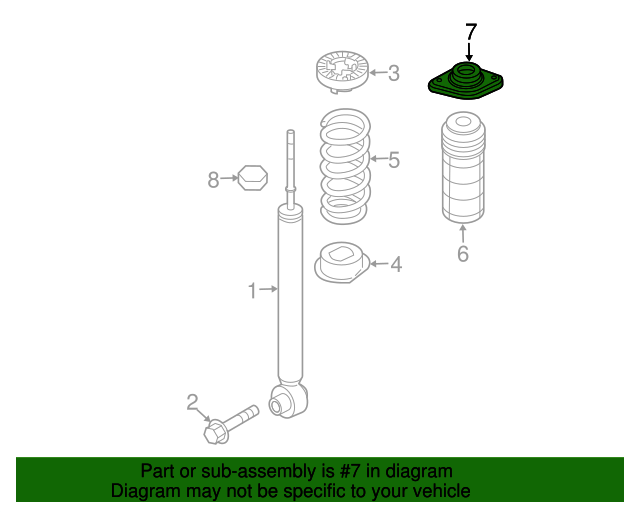 7
3
5
8
6
4
1
2

Part or sub-assembly is #7 in diagram
Diagram may not be specific to your vehicle