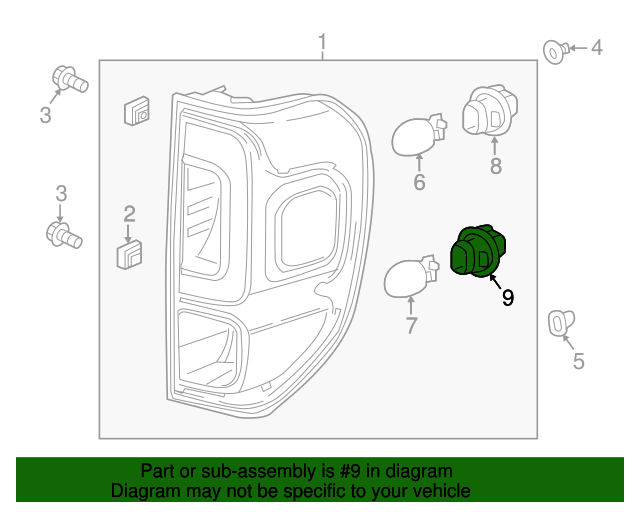 1
4
3
6
8
3
2
9
7
5

Part or sub-assembly is #9 in diagram
Diagram may not be specific to your vehicle