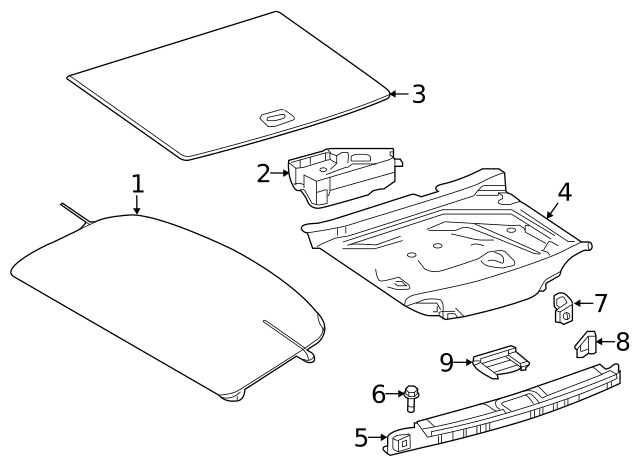 3
2
1
4
7
8
9
6
5