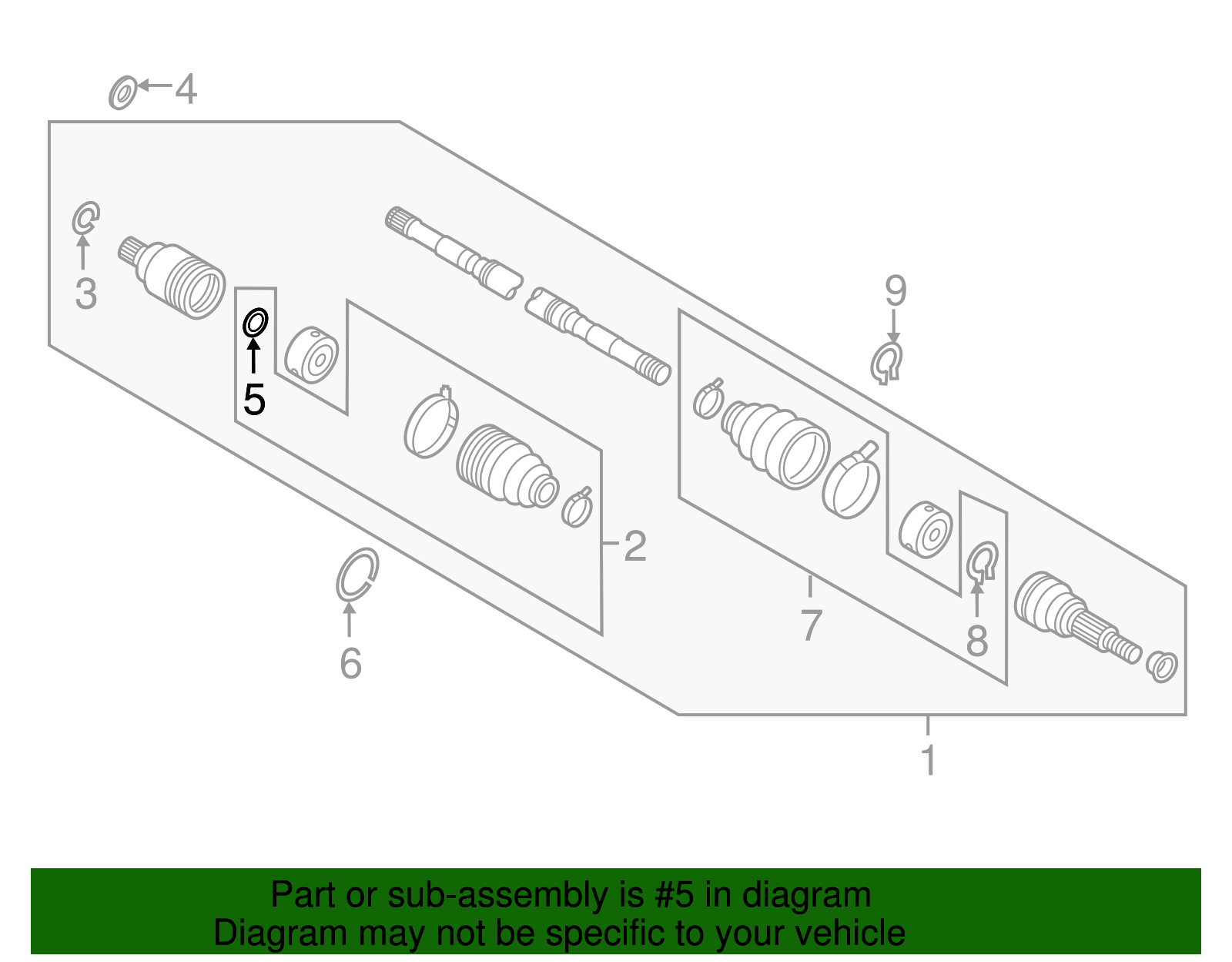 4
3
5
9
2
6
7
8
1

Part or sub-assembly is #5 in diagram
Diagram may not be specific to your vehicle