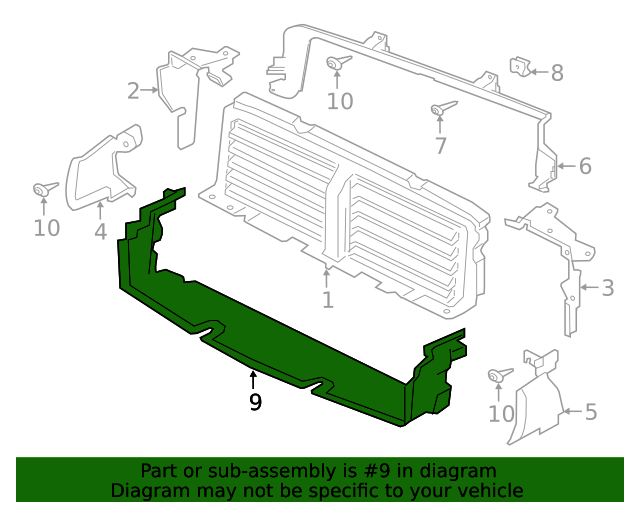 2
10
8
7
6
10
4
1
3
9
10
5

Part or sub-assembly is #9 in diagram
Diagram may not be specific to your vehicle