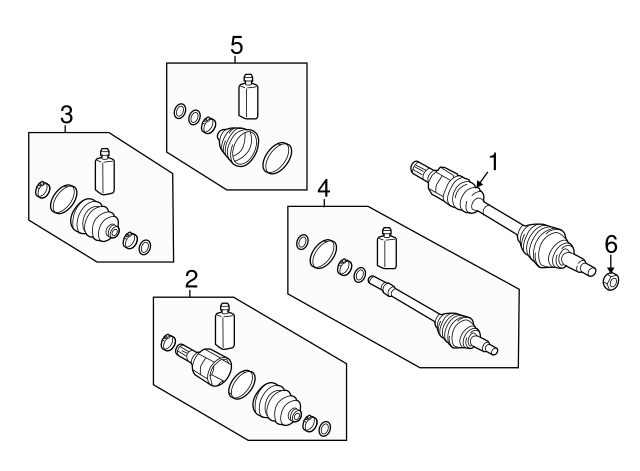 5
3
1
4
6
2