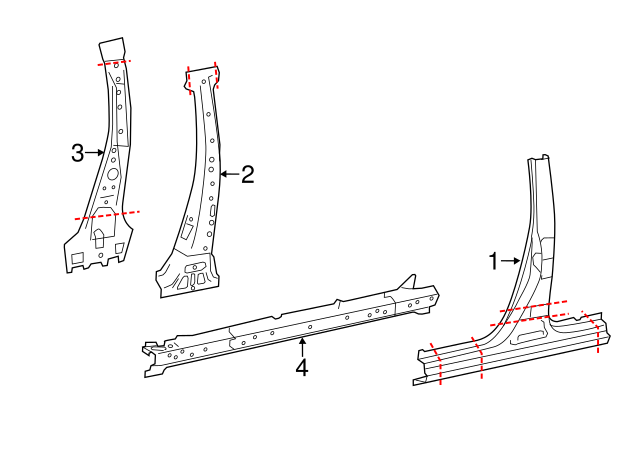 3
2
1
4