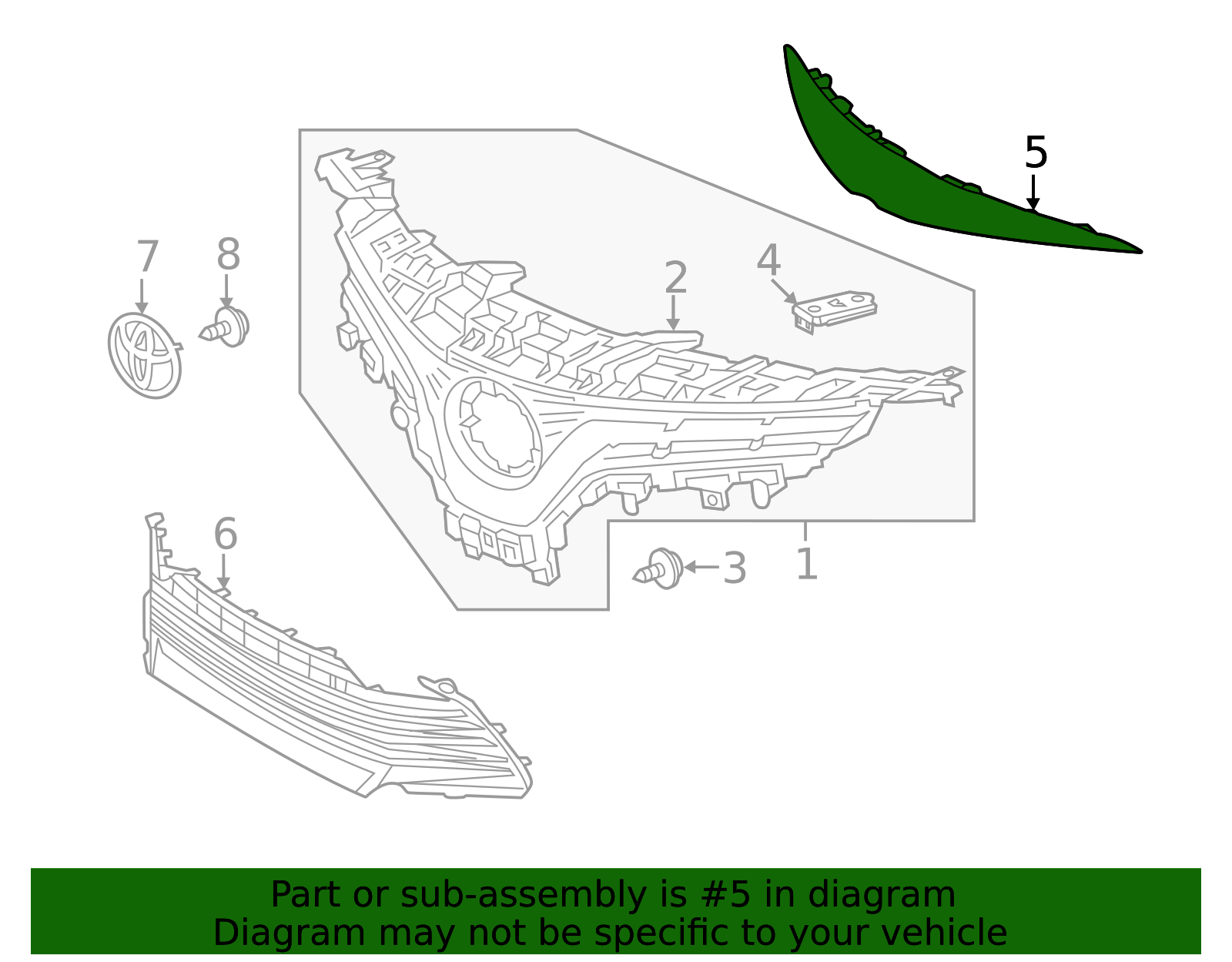 5
7
8
2
4
6
3
1

Part or sub-assembly is #5 in diagram
Diagram may not be specific to your vehicle