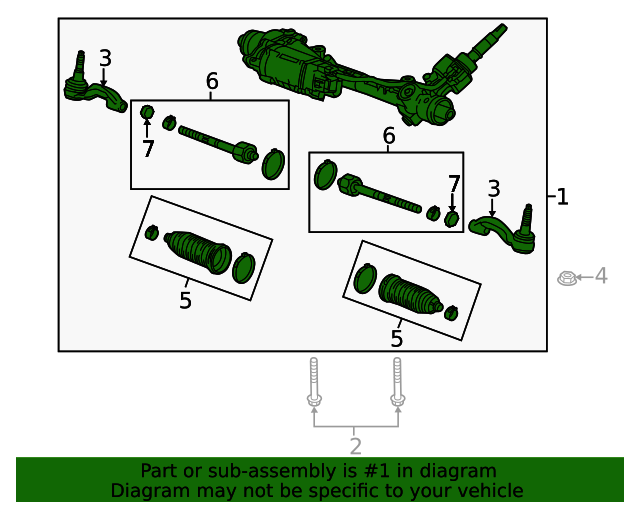 3
6
7
6
7
3
1
4
5
5
2

Part or sub-assembly is #1 in diagram
Diagram may not be specific to your vehicle