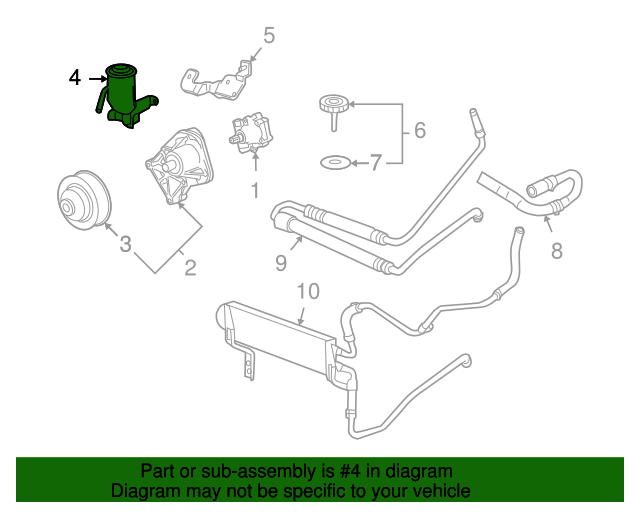 4
5
6
7
1
3
2
9
8
10

Part or sub-assembly is #4 in diagram
Diagram may not be specific to your vehicle