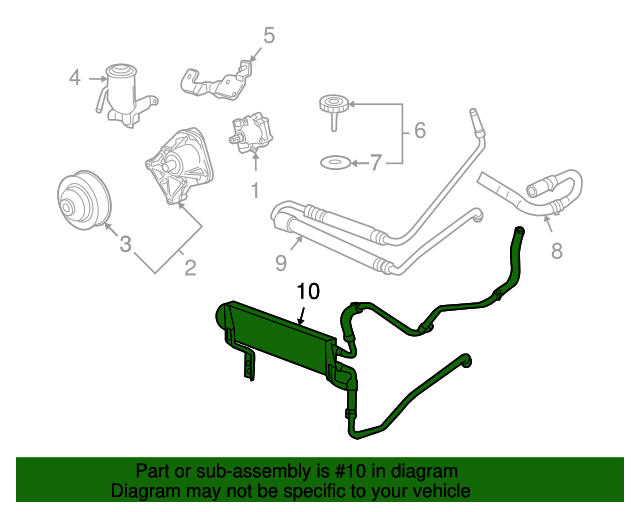 5
4
6
7
1
3
2
9
8
10

Part or sub-assembly is #10 in diagram
Diagram may not be specific to your vehicle