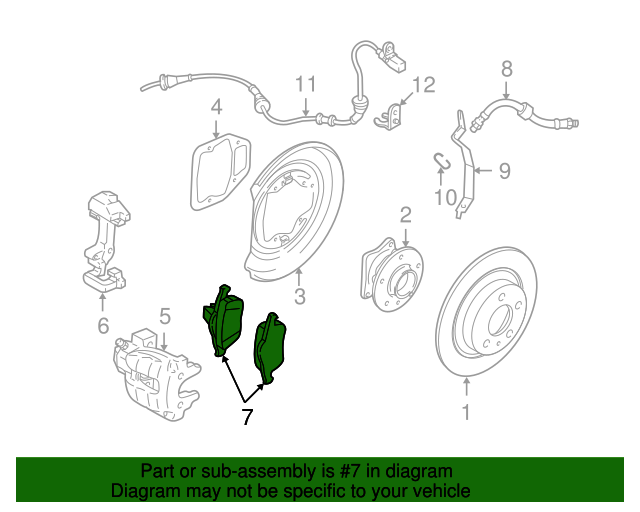 11
12
8
4
9
10
2
3
6
5
7
1

Part or sub-assembly is #7 in diagram
Diagram may not be specific to your vehicle