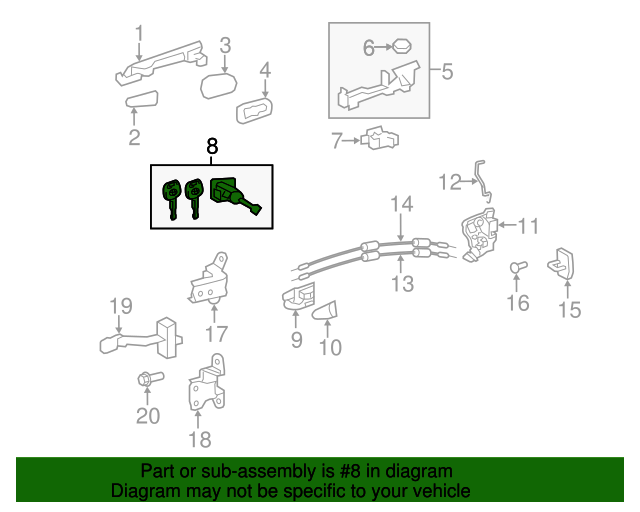 1
3
4
6
5
2
7
8
12
14
11
13
16
15
19
17
9
10
20
18

Part or sub-assembly is #8 in diagram
Diagram may not be specific to your vehicle