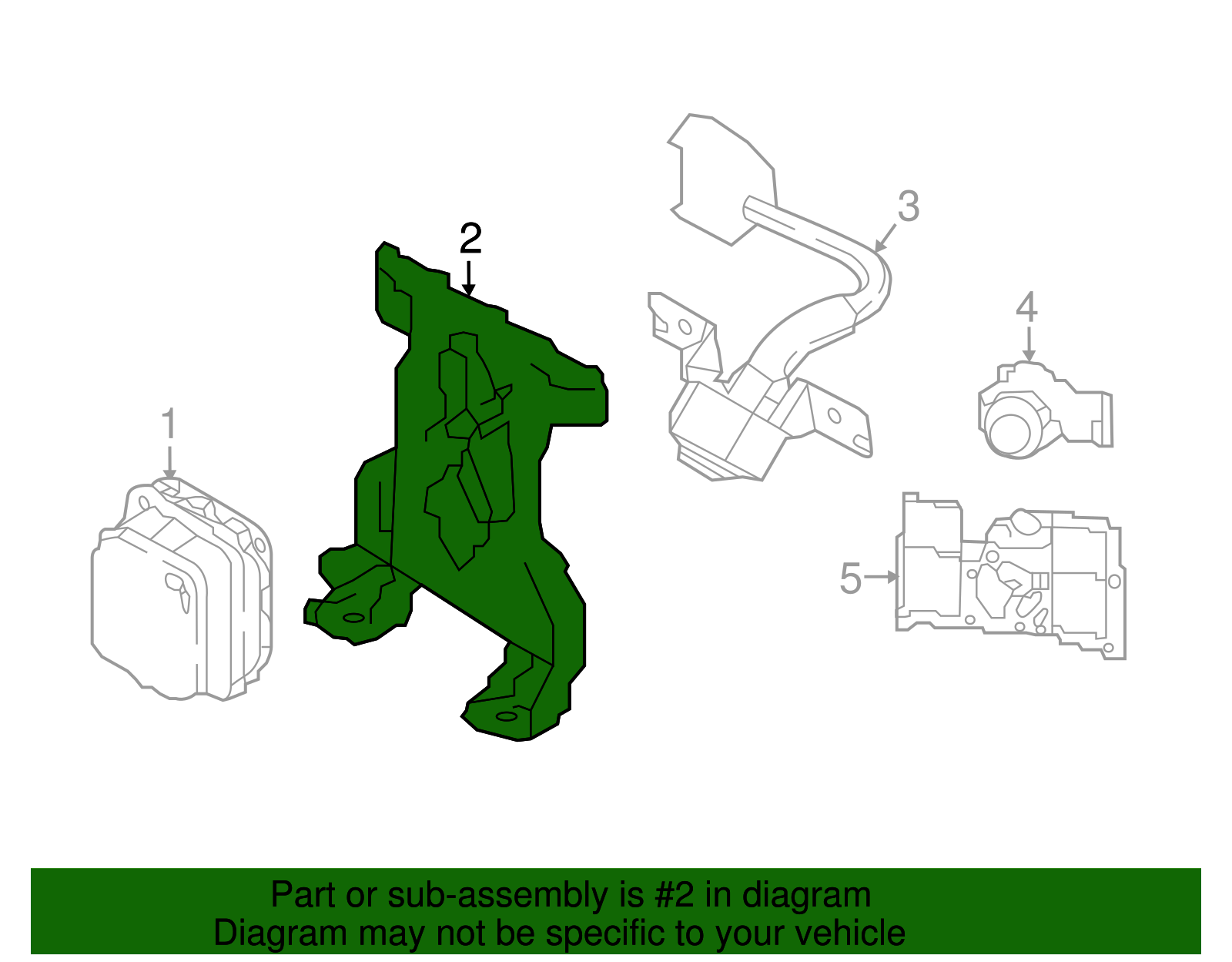 2

3

4

1

5

Part or sub-assembly is #2 in diagram
Diagram may not be specific to your vehicle